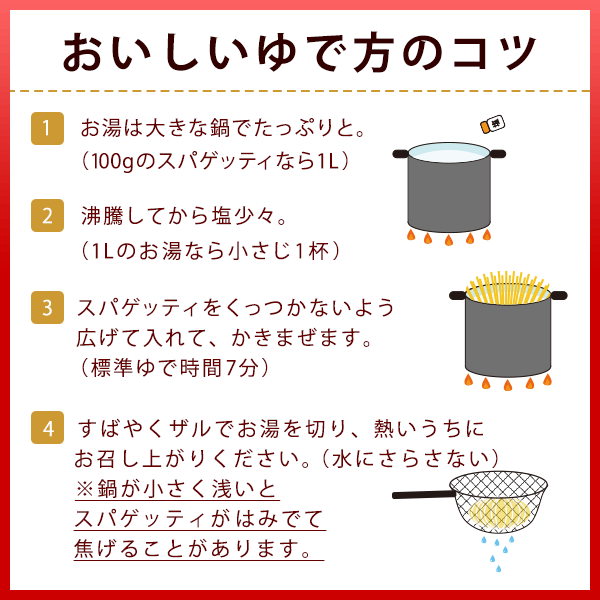 おいしいゆで方のコツ

1 お湯は大きな鍋でたっぷりと。
（100gのスパゲッティなら1L）

塩

2 沸騰してから塩少々。
（1Lのお湯なら小さじ１杯）

3 スパゲッティをくっつかないよう広げて入れて、かきまぜます。
（標準ゆで時間7分）

4 すばやくザルでお湯を切り、熱いうちにお召し上がりください。（水にさらさない）
※鍋が小さく浅いとスパゲッティがはみでて焦げることがあります。